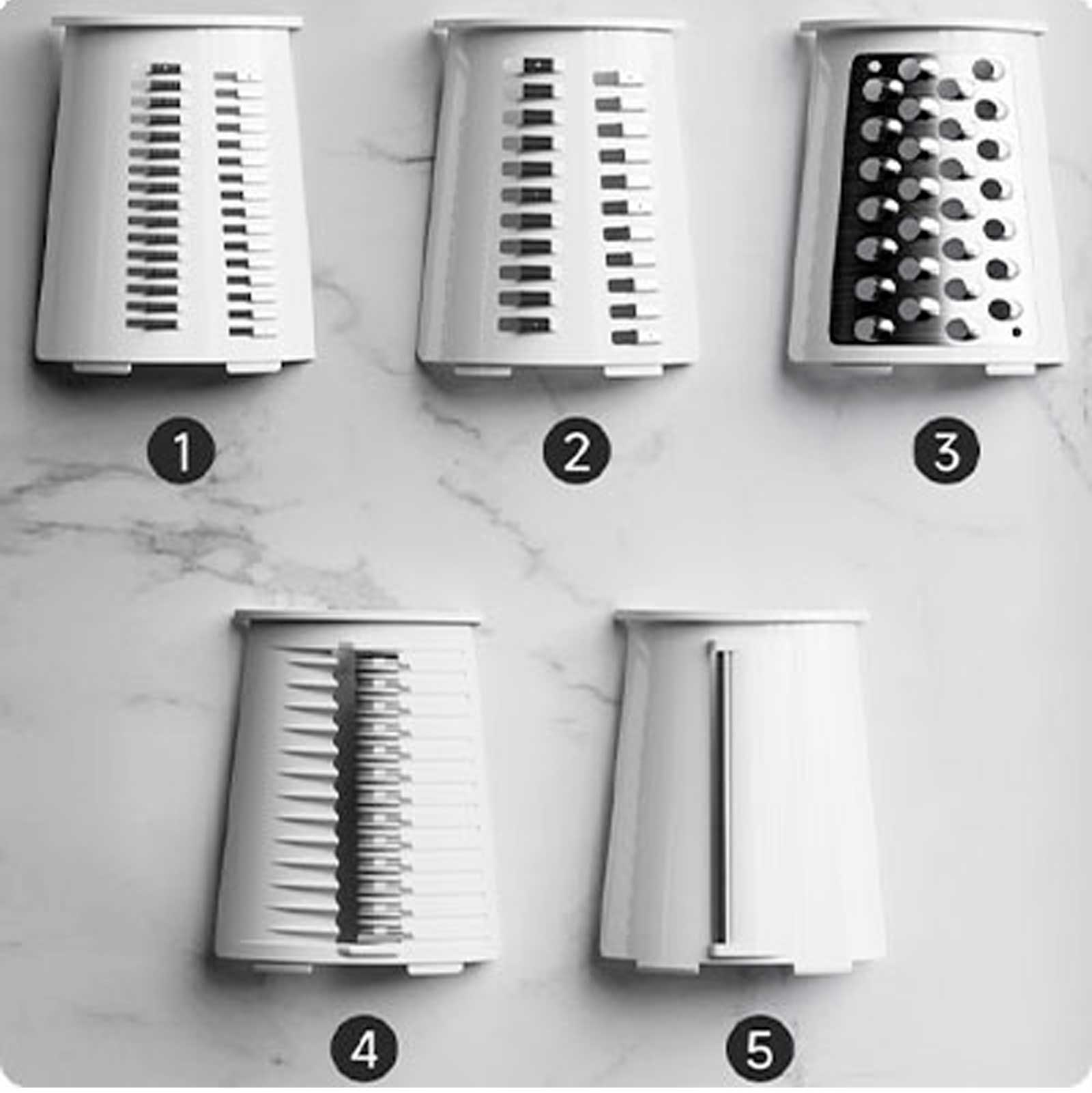 1
2
3
4
5